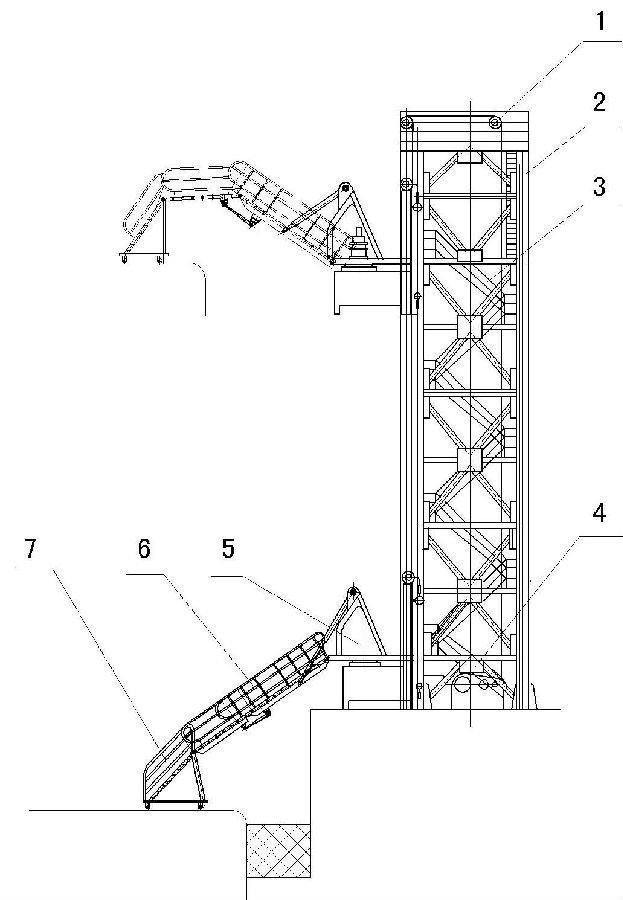 1
2
3
4
7
6
5